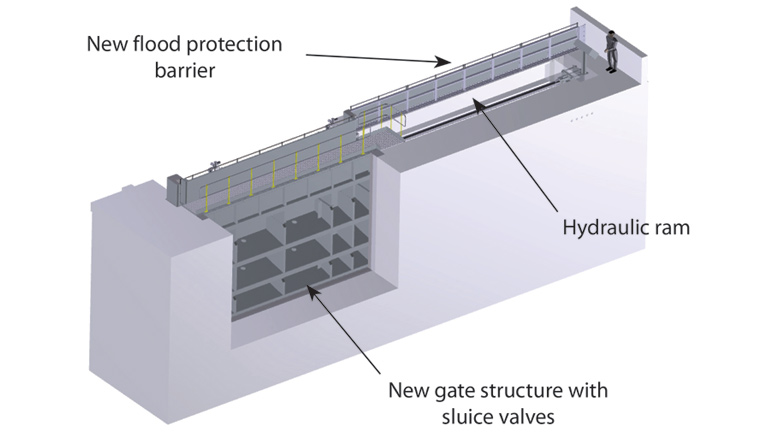 New flood protection barrier

Hydraulic ram

New gate structure with sluice valves