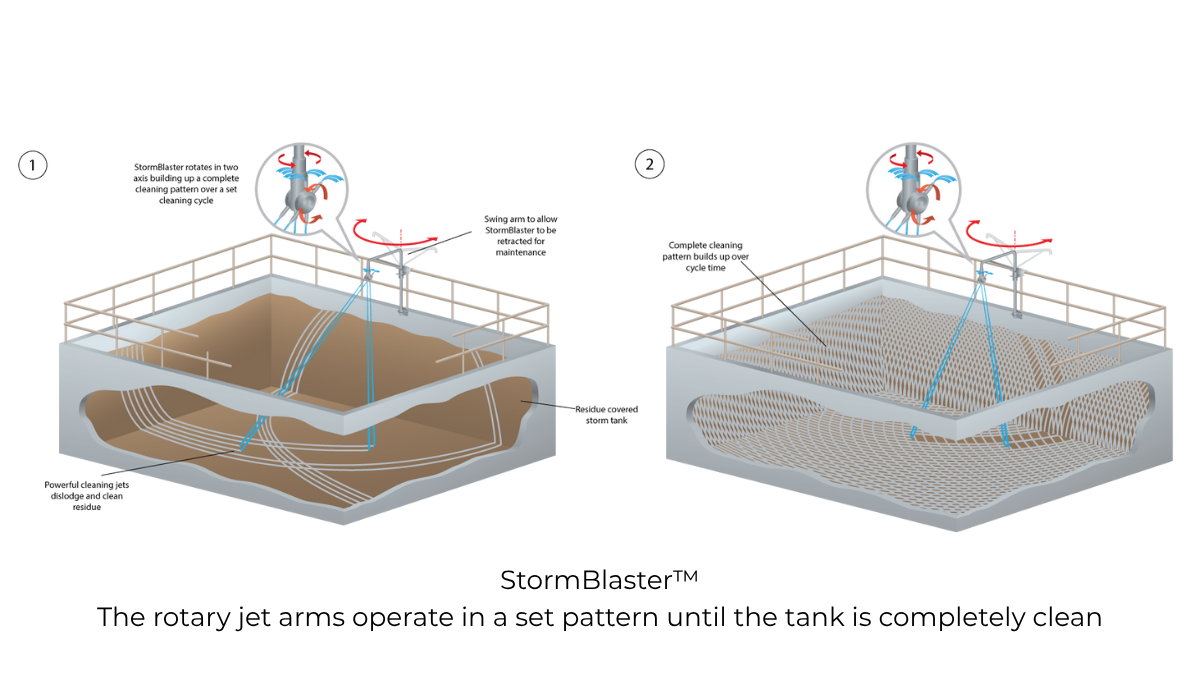 1

StormBlaster rotates in two axis building up a complete cleaning pattern over a set cleaning cycle

Swing arm to allow StormBlaster to be retracted for maintenance

Residue covered storm tank

Powerful cleaning jets dislodge and clean residue

2

Complete cleaning pattern builds up over cycle time

StormBlaster™
The rotary jet arms operate in a set pattern until the tank is completely clean