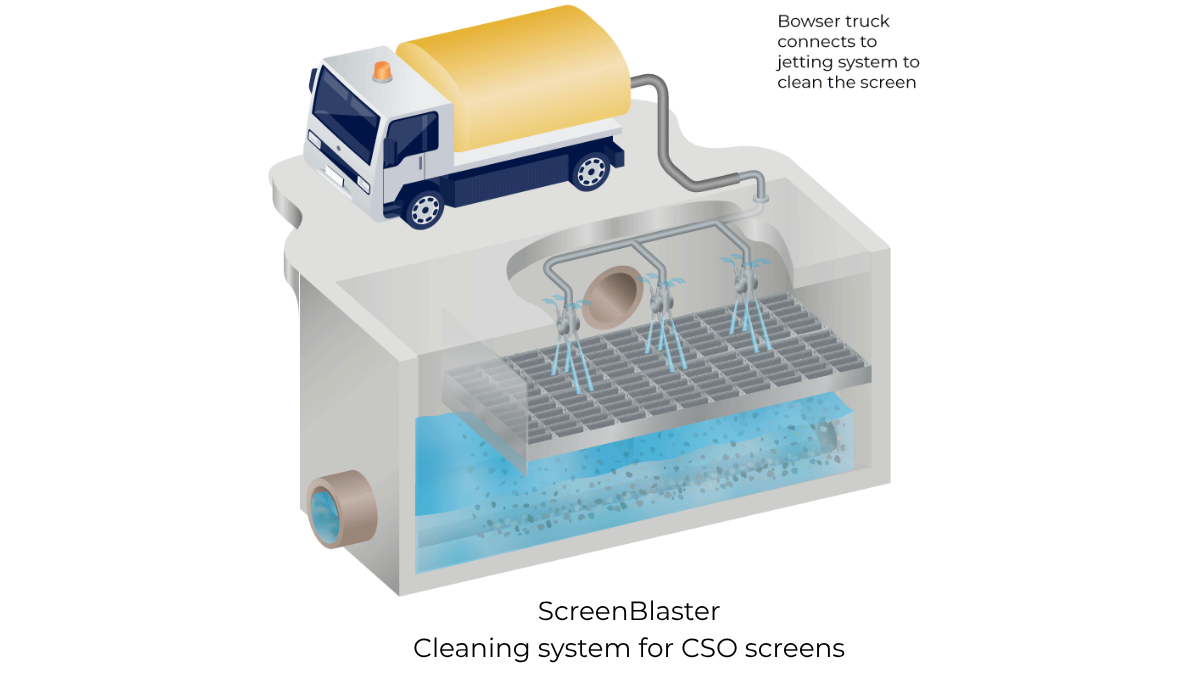 Bowser truck connects to jetting system to clean the screen

ScreenBlaster
Cleaning system for CSO screens