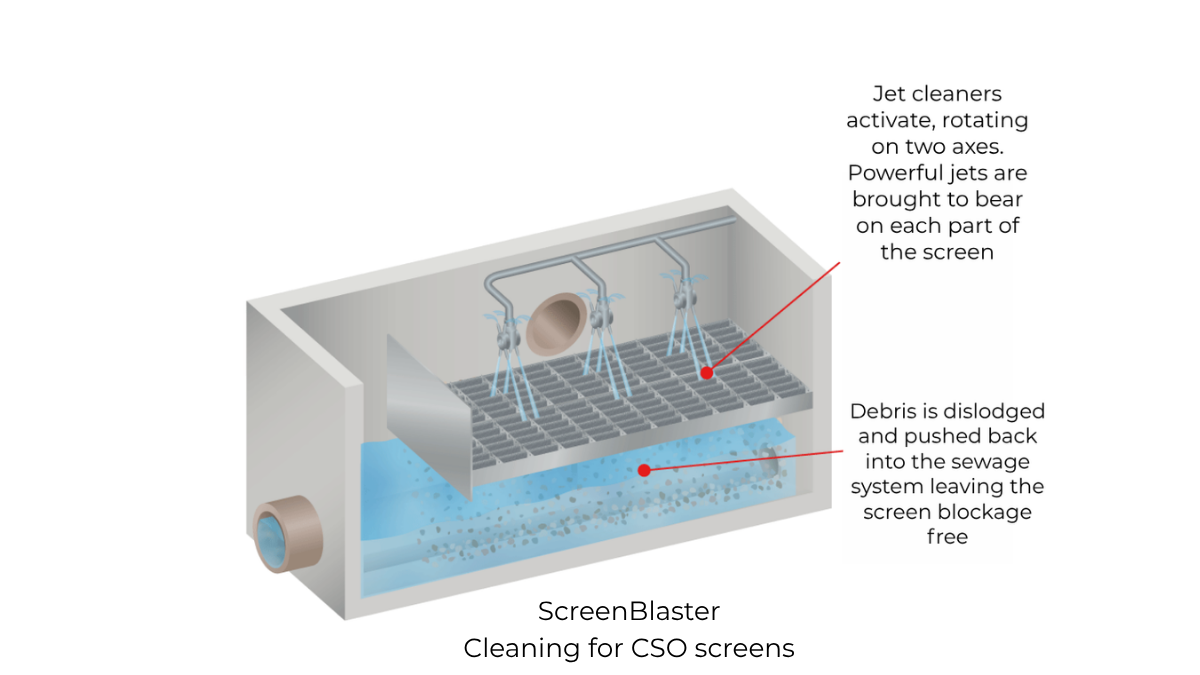 Jet cleaners activate, rotating on two axes. Powerful jets are brought to bear on each part of the screen

Debris is dislodged and pushed back into the sewage system leaving the screen blockage free

ScreenBlaster
Cleaning for CSO screens