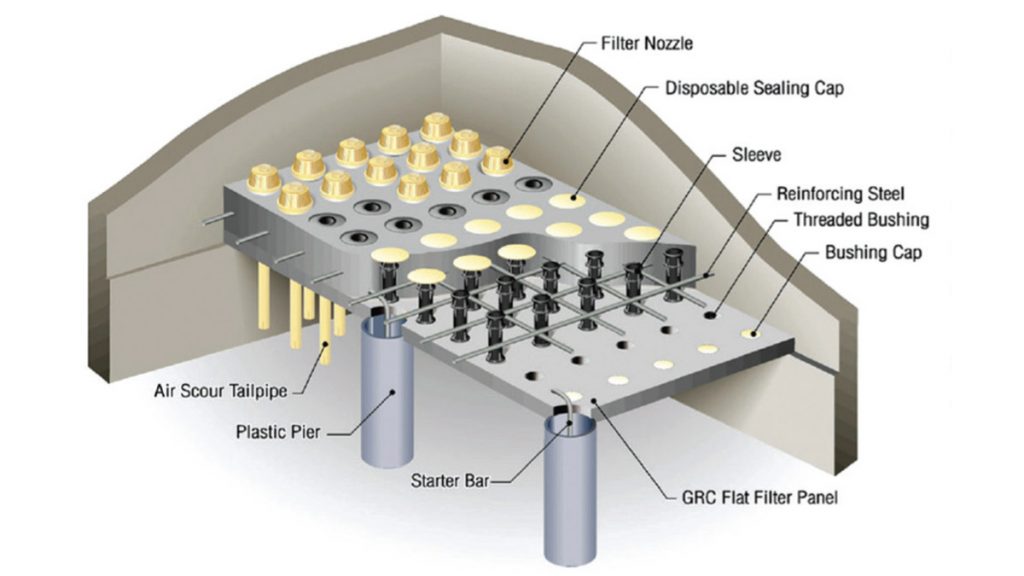 Filter Nozzle
Disposable Sealing Cap
Sleeve
Reinforcing Steel
Threaded Bushing
Bushing Cap
Air Scour Tailpipe
Plastic Pier
Starter Bar
GRC Flat Filter Panel